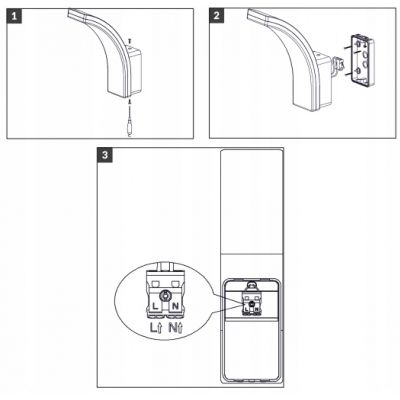 1

2

3

L N

L N

L N