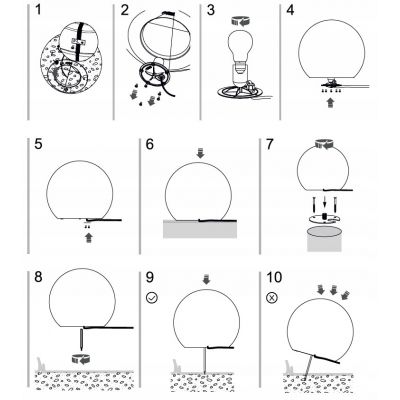 1

2

3

4

5

6

7

8

9

10